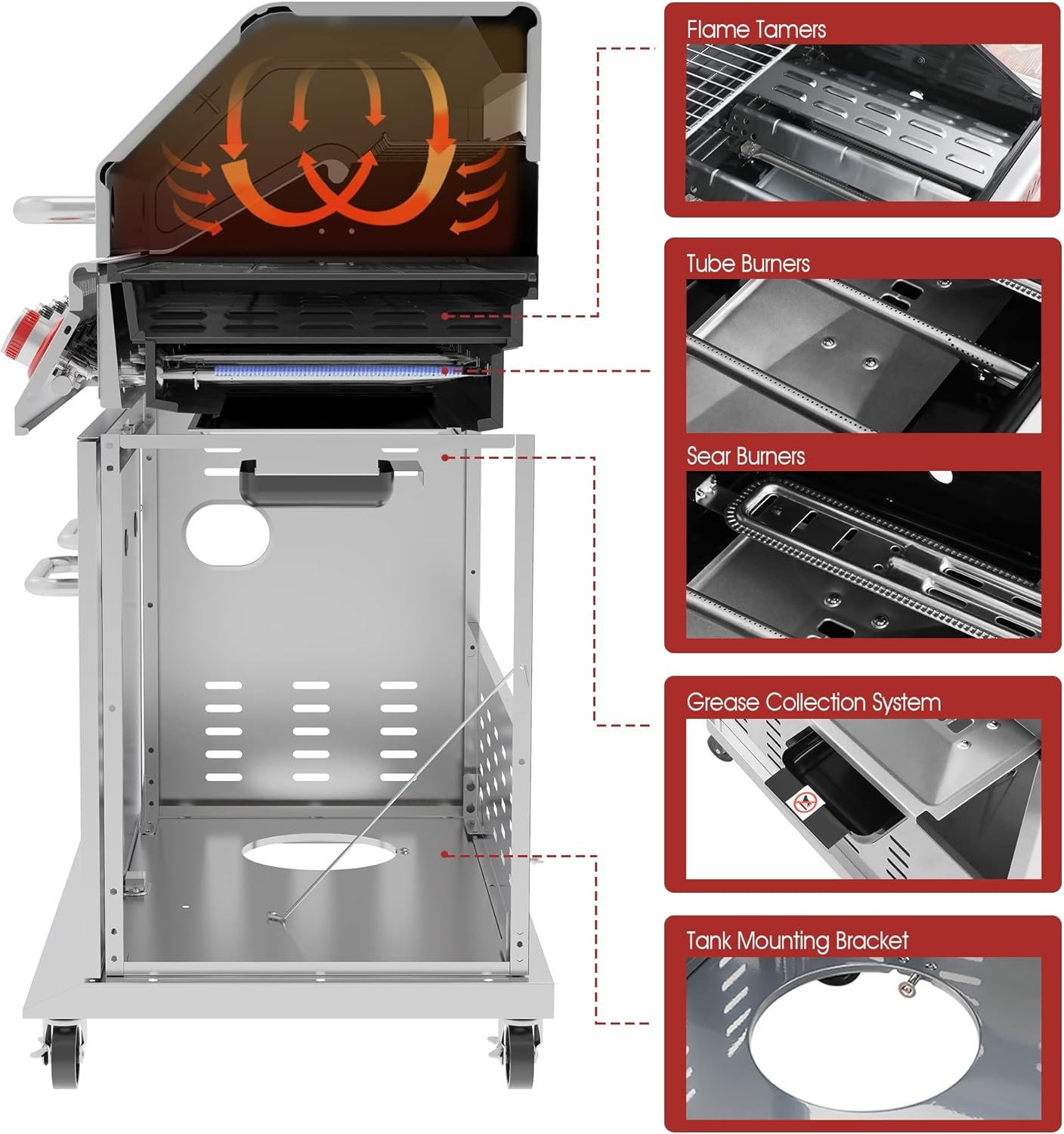 Flame Tamers

Tube Burners

Sear Burners

Grease Collection System

Tank Mounting Bracket